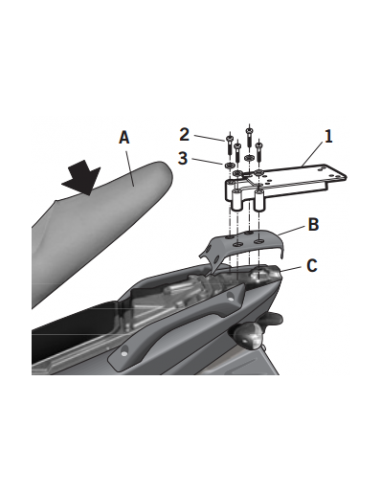 A
2
3
1
B
C