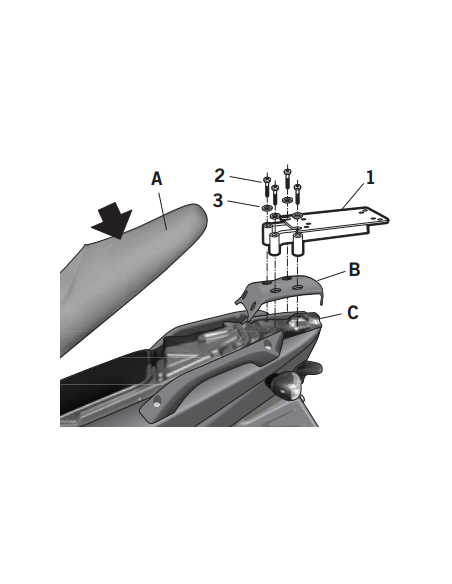 A
2
3
1
B
C