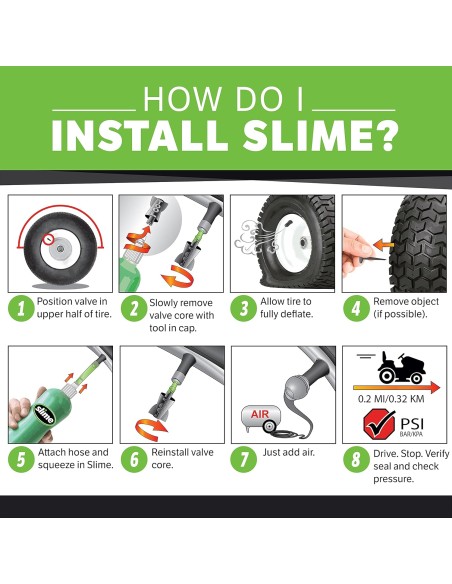 HOW DO I
INSTALL SLIME?

1 Position valve in upper half of tire.

2 Slowly remove valve core with tool in cap.

3 Allow tire to fully deflate.

4 Remove object (if possible).

slime

5 Attach hose and squeeze in Slime.

6 Reinstall valve core.

AIR

7 Just add air.

0.2 MI/0.32 KM

PSI
BAR/KPA

8 Drive. Stop. Verify seal and check pressure.