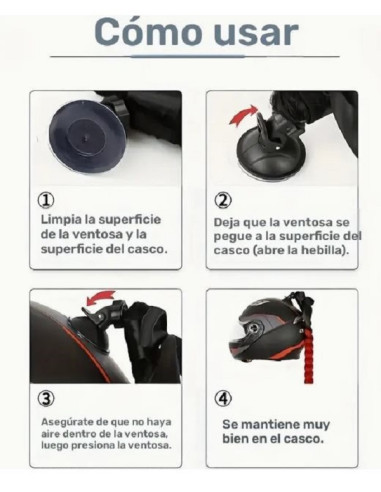 Cómo usar

①
Limpia la superficie de la ventosa y la superficie del casco.

②
Deja que la ventosa se pegue a la superficie del casco (abre la hebilla).

③
Asegúrate de que no haya aire dentro de la ventosa, luego presiona la ventosa.

④
Se mantiene muy bien en el casco.