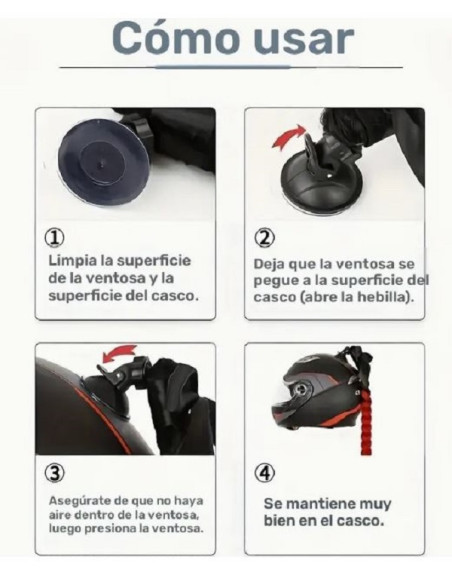 Cómo usar

①
Limpia la superficie de la ventosa y la superficie del casco.

②
Deja que la ventosa se pegue a la superficie del casco (abre la hebilla).

③
Asegúrate de que no haya aire dentro de la ventosa, luego presiona la ventosa.

④
Se mantiene muy bien en el casco.