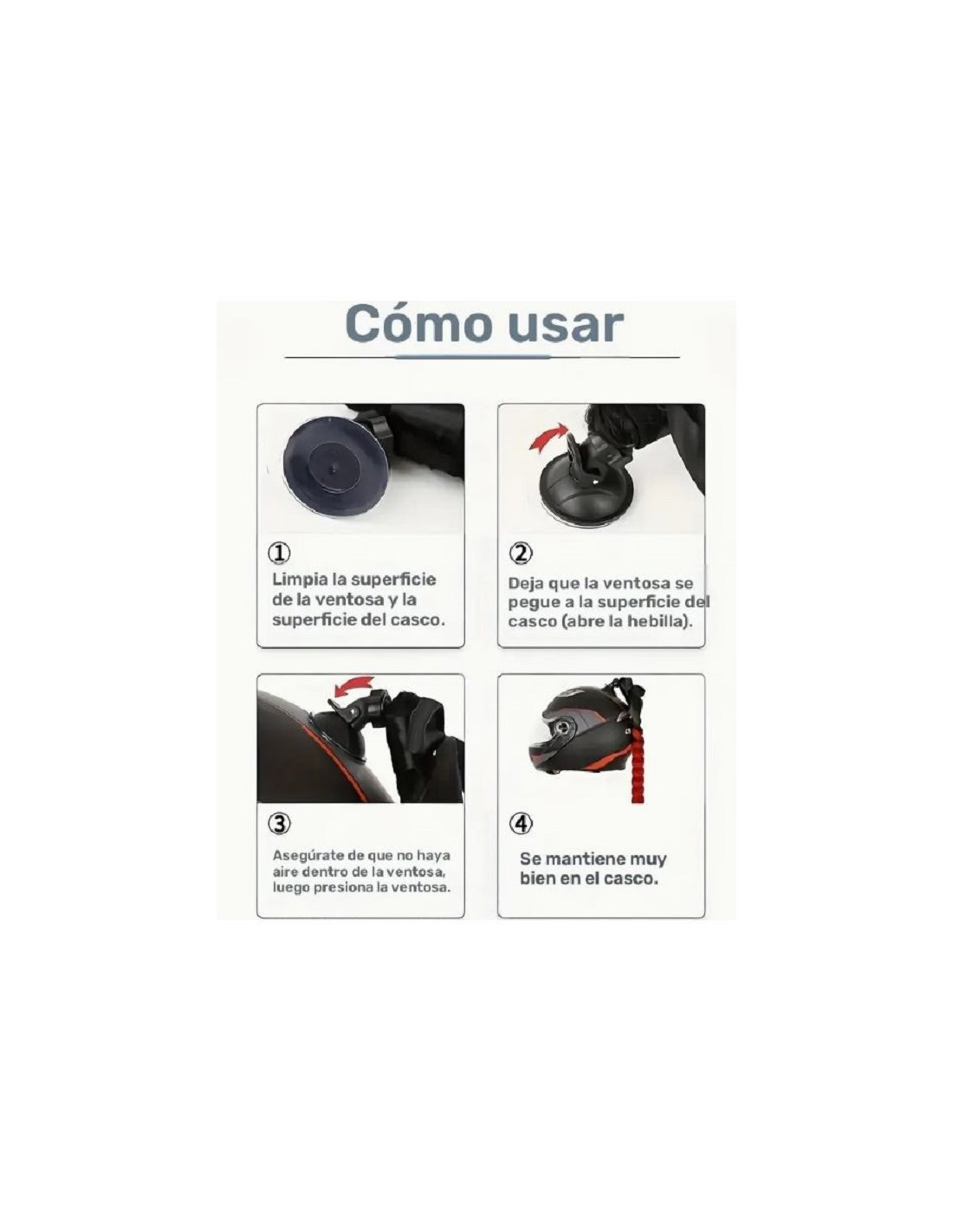 Cómo usar

①
Limpia la superficie de la ventosa y la superficie del casco.

②
Deja que la ventosa se pegue a la superficie del casco (abre la hebilla).

③
Asegúrate de que no haya aire dentro de la ventosa, luego presiona la ventosa.

④
Se mantiene muy bien en el casco.